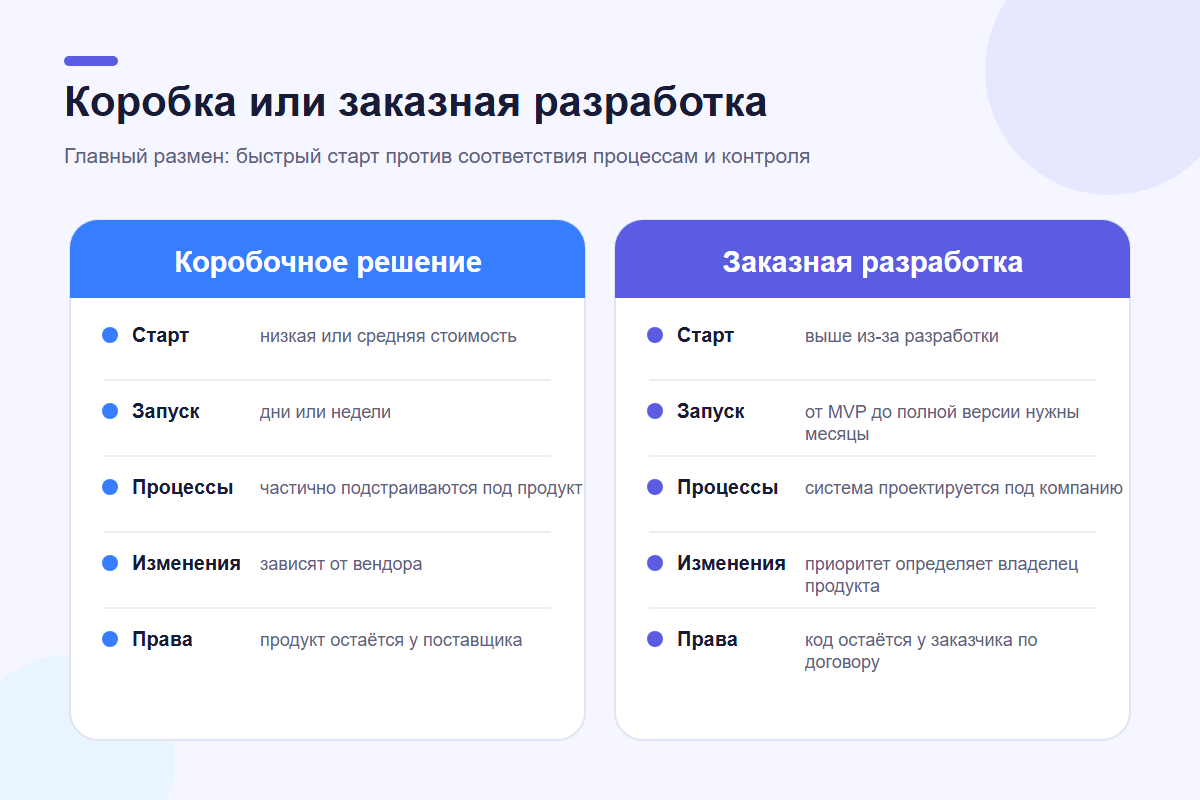 Коробка или заказная разработка

Главный размен: быстрый старт против соответствия процессам и контроля

Коробочное решение

Старт низкая или средняя стоимость

Запуск дни или недели

Процессы частично подстраиваются под продукт

Изменения зависят от вендора

Права продукт остаётся у поставщика

Заказная разработка

Старт выше из-за разработки

Запуск от MVP до полной версии нужны месяцы

Процессы система проектируется под компанию

Изменения приоритет определяет владелец продукта

Права код остаётся у заказчика по договору